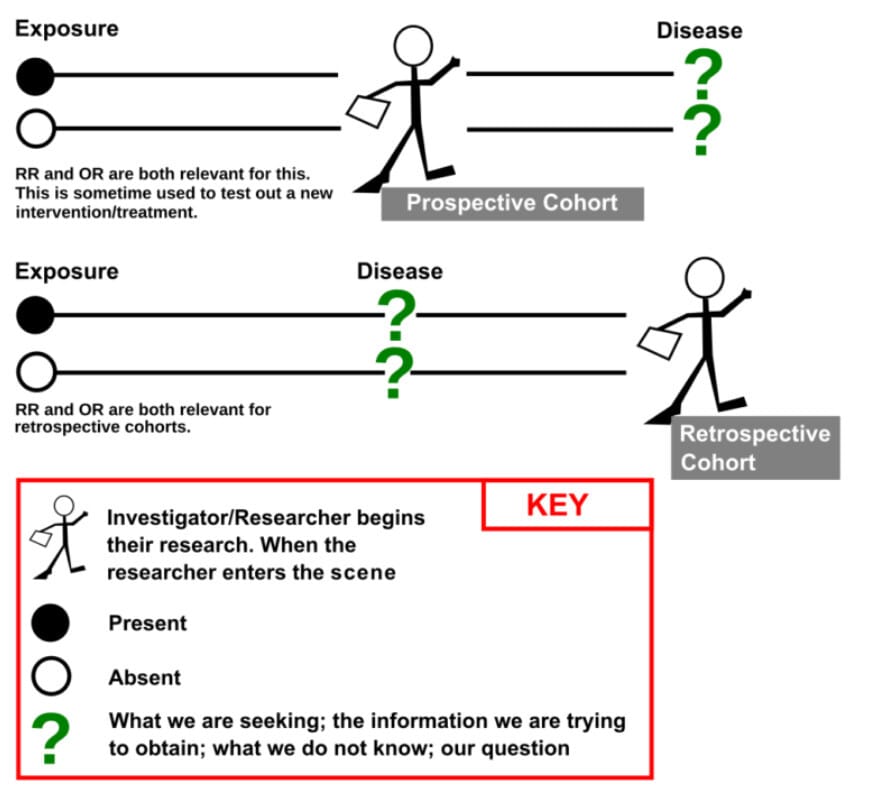 Exposure

Disease

?

?

RR and OR are both relevant for this. This is sometime used to test out a new intervention/treatment.

Prospective Cohort

Exposure

Disease

?

?

RR and OR are both relevant for retrospective cohorts.

Retrospective Cohort

KEY

Investigator/Researcher begins their research. When the researcher enters the scene

Present

Absent

?

What we are seeking; the information we are trying to obtain; what we do not know; our question